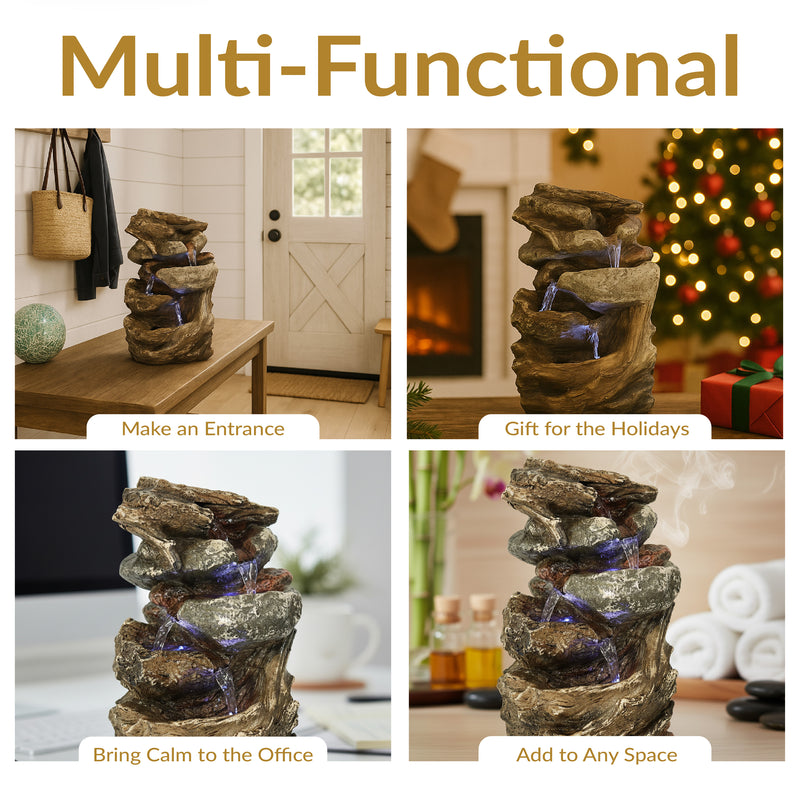 Multi-Functional

Make an Entrance

Gift for the Holidays

Bring Calm to the Office

Add to Any Space