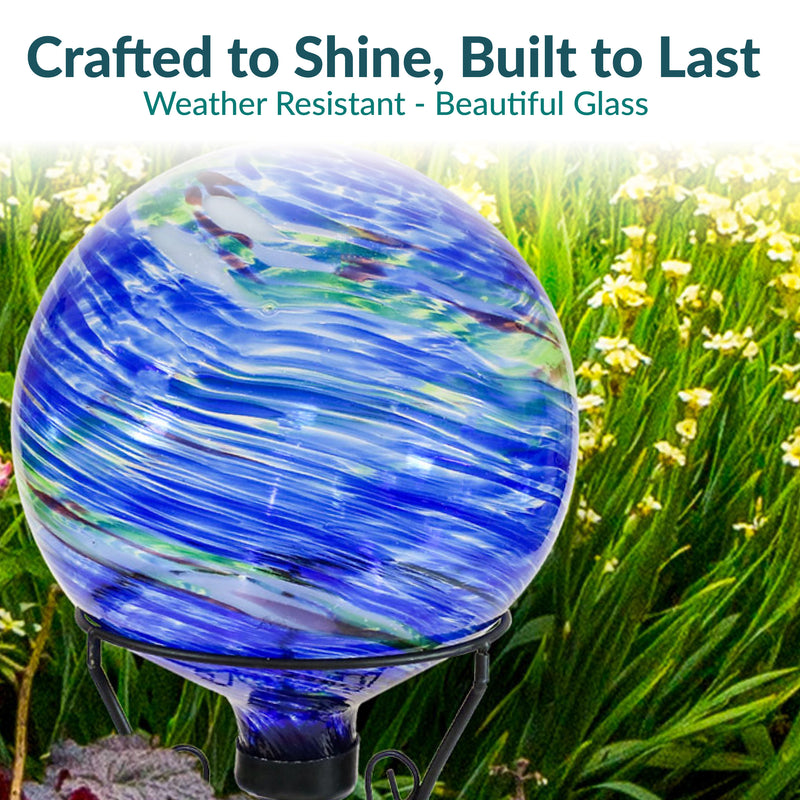 Crafted to Shine, Built to Last
Weather Resistant - Beautiful Glass