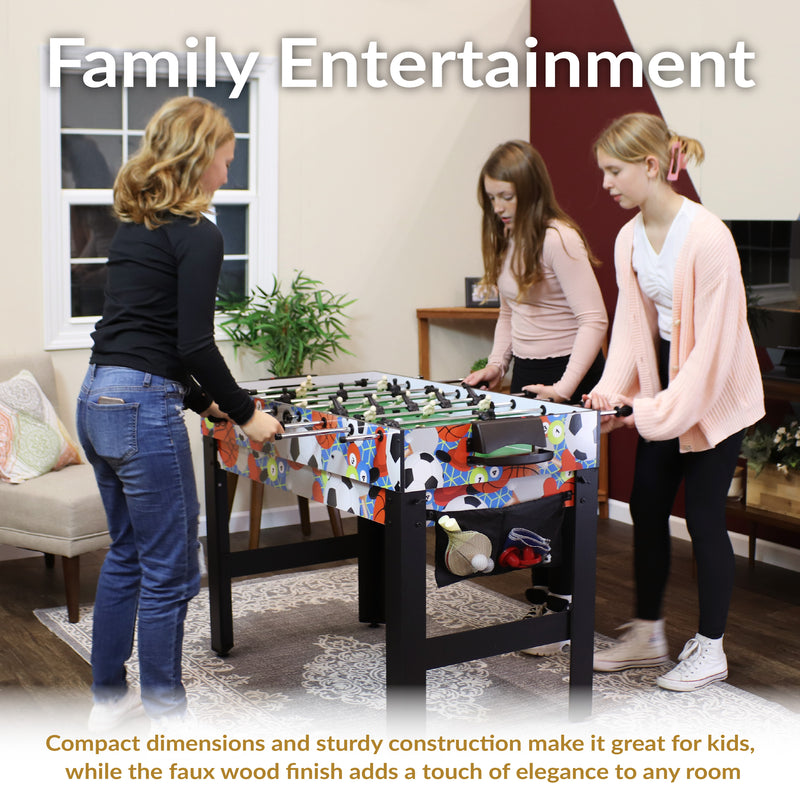 Family Entertainment

Compact dimensions and sturdy construction make it great for kids, while the faux wood finish adds a touch of elegance to any room